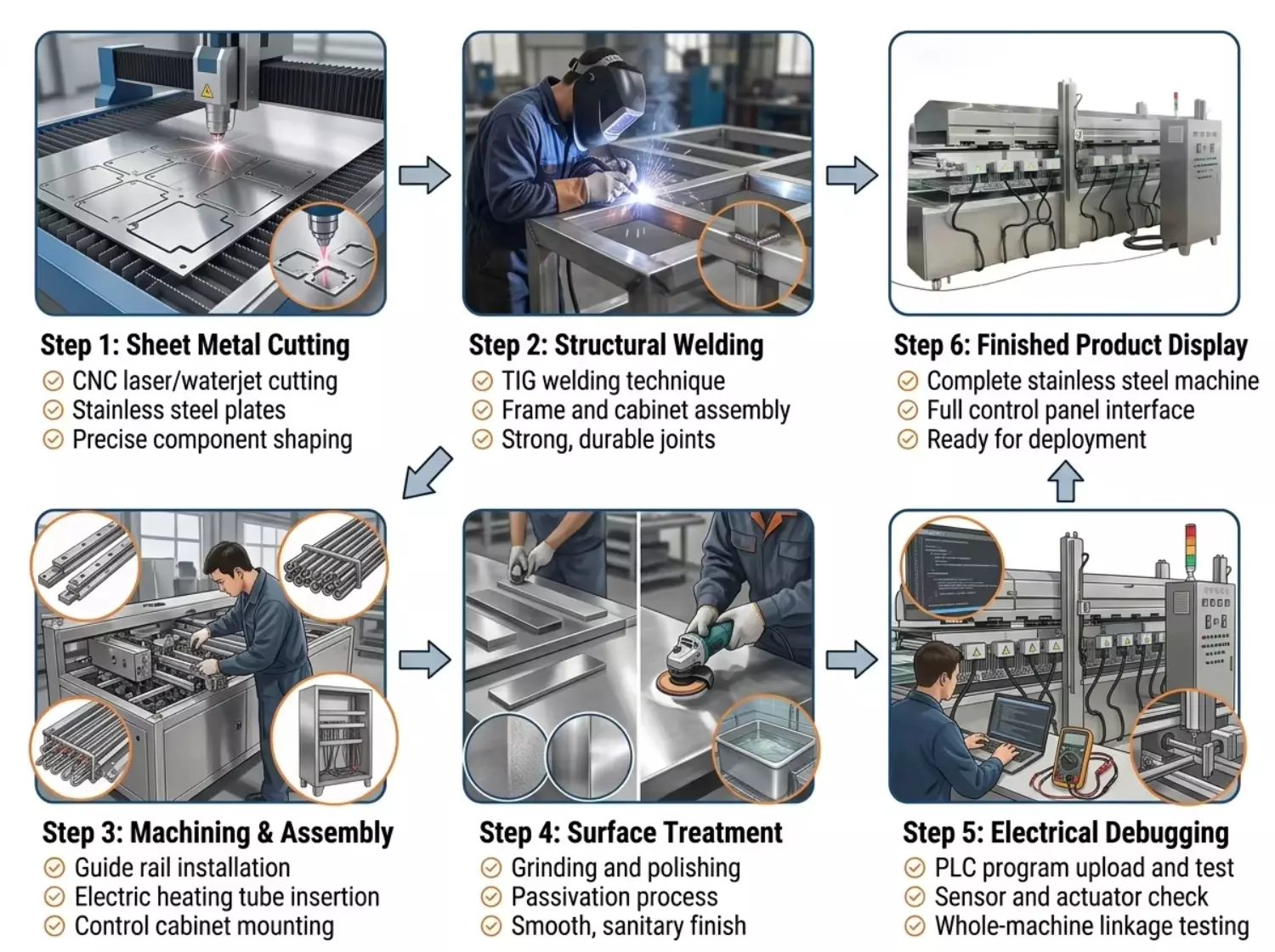 Step 1: Sheet Metal Cutting
CNC laser/waterjet cutting
Stainless steel plates
Precise component shaping

Step 2: Structural Welding
TIG welding technique
Frame and cabinet assembly
Strong, durable joints

Step 6: Finished Product Display
Complete stainless steel machine
Full control panel interface
Ready for deployment

Step 3: Machining & Assembly
Guide rail installation
Electric heating tube insertion
Control cabinet mounting

Step 4: Surface Treatment
Grinding and polishing
Passivation process
Smooth, sanitary finish

Step 5: Electrical Debugging
PLC program upload and test
Sensor and actuator check
Whole-machine linkage testing