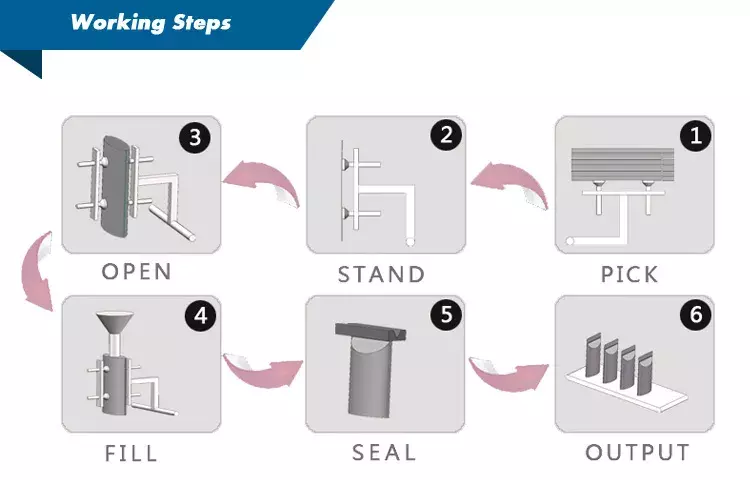 Working Steps

3
OPEN

2
STAND

1
PICK

4
FILL

5
SEAL

6
OUTPUT