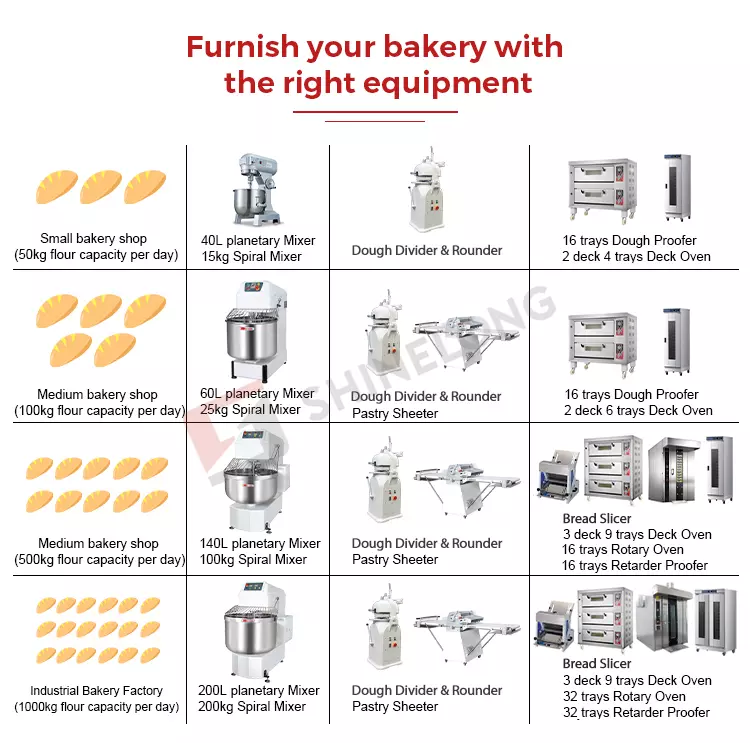 Furnish your bakery with the right equipment

| | | | |
|---|---|---|---|
| Small bakery shop (50kg flour capacity per day) | 40L planetary Mixer 15kg Spiral Mixer | Dough Divider & Rounder | 16 trays Dough Proofer 2 deck 4 trays Deck Oven |
| Medium bakery shop (100kg flour capacity per day) | 60L planetary Mixer 25kg Spiral Mixer | Dough Divider & Rounder Pastry Sheeter | 16 trays Dough Proofer 2 deck 6 trays Deck Oven |
| Medium bakery shop (500kg flour capacity per day) | 140L planetary Mixer 100kg Spiral Mixer | Dough Divider & Rounder Pastry Sheeter | Bread Slicer 3 deck 9 trays Deck Oven 16 trays Rotary Oven 16 trays Retarder Proofer |
| Industrial Bakery Factory (1000kg flour capacity per day) | 200L planetary Mixer 200kg Spiral Mixer | Dough Divider & Rounder Pastry Sheeter | Bread Slicer 3 deck 9 trays Deck Oven 32 trays Rotary Oven 32 trays Retarder Proofer |

SHINELONG